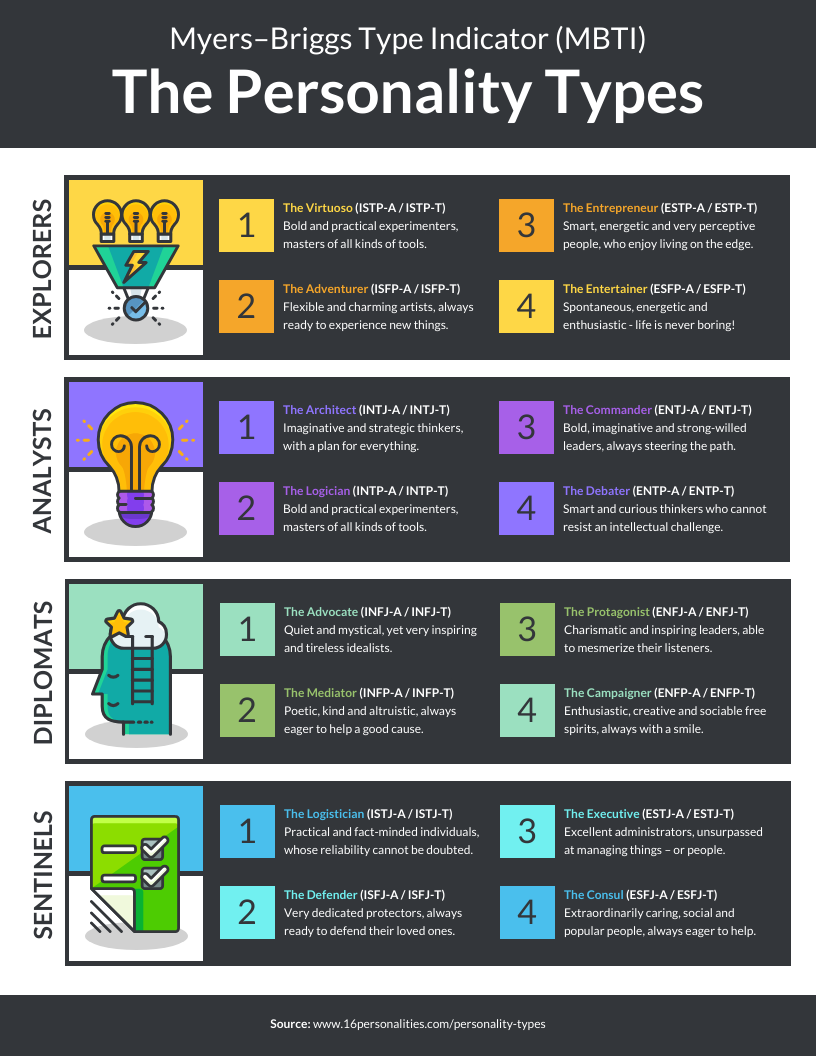 Myers–Briggs Type Indicator (MBTI)
The Personality Types

EXPLORERS

1 The Virtuoso (ISTP-A / ISTP-T)
Bold and practical experimenters, masters of all kinds of tools.

2 The Adventurer (ISFP-A / ISFP-T)
Flexible and charming artists, always ready to experience new things.

3 The Entrepreneur (ESTP-A / ESTP-T)
Smart, energetic and very perceptive people, who enjoy living on the edge.

4 The Entertainer (ESFP-A / ESFP-T)
Spontaneous, energetic and enthusiastic - life is never boring!

ANALYSTS

1 The Architect (INTJ-A / INTJ-T)
Imaginative and strategic thinkers, with a plan for everything.

2 The Logician (INTP-A / INTP-T)
Bold and practical experimenters, masters of all kinds of tools.

3 The Commander (ENTJ-A / ENTJ-T)
Bold, imaginative and strong-willed leaders, always steering the path.

4 The Debater (ENTP-A / ENTP-T)
Smart and curious thinkers who cannot resist an intellectual challenge.

DIPLOMATS

1 The Advocate (INFJ-A / INFJ-T)
Quiet and mystical, yet very inspiring and tireless idealists.

2 The Mediator (INFP-A / INFP-T)
Poetic, kind and altruistic, always eager to help a good cause.

3 The Protagonist (ENFJ-A / ENFJ-T)
Charismatic and inspiring leaders, able to mesmerize their listeners.

4 The Campaigner (ENFP-A / ENFP-T)
Enthusiastic, creative and sociable free spirits, always with a smile.

SENTINELS

1 The Logistician (ISTJ-A / ISTJ-T)
Practical and fact-minded individuals, whose reliability cannot be doubted.

2 The Defender (ISFJ-A / ISFJ-T)
Very dedicated protectors, always ready to defend their loved ones.

3 The Executive (ESTJ-A / ESTJ-T)
Excellent administrators, unsurpassed at managing things – or people.

4 The Consul (ESFJ-A / ESFJ-T)
Extraordinarily caring, social and popular people, always eager to help.

Source: www.16personalities.com/personality-types